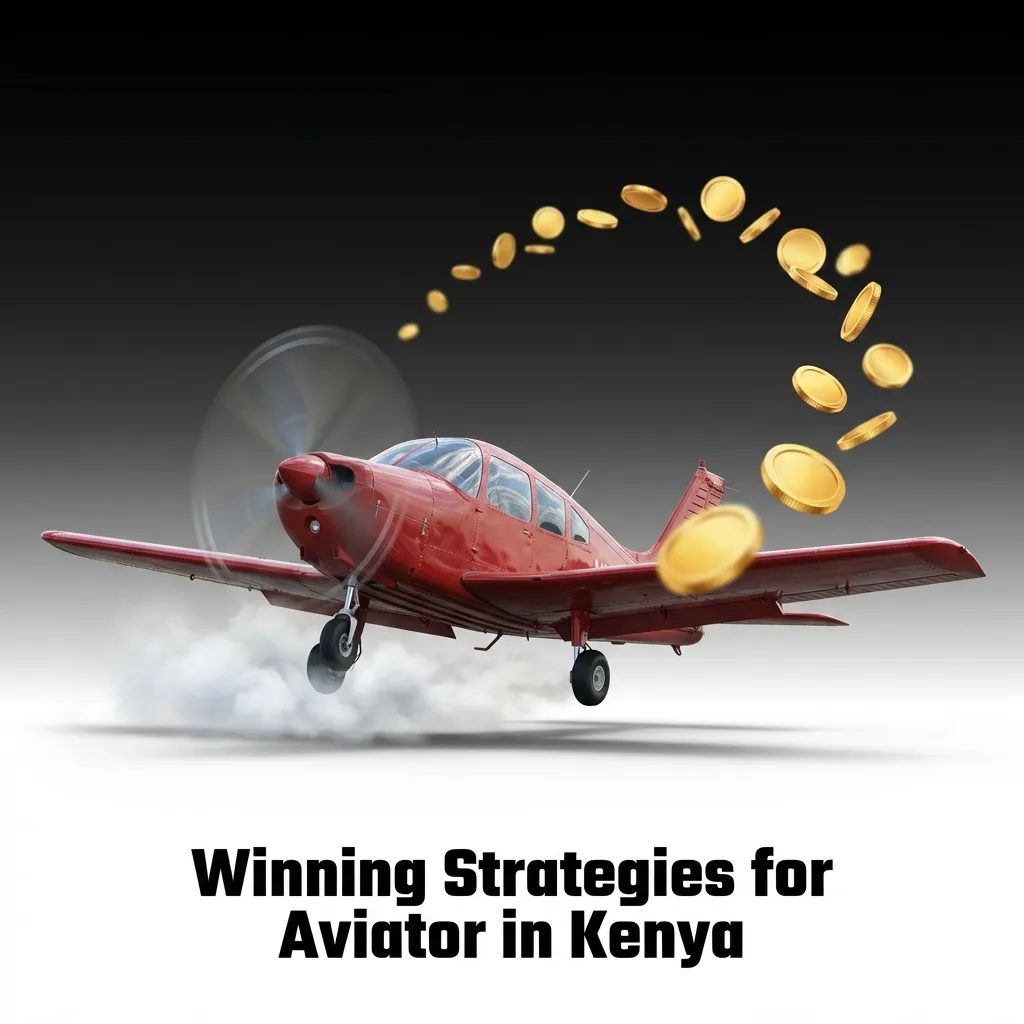 Winning Strategies for Aviator in Kenya